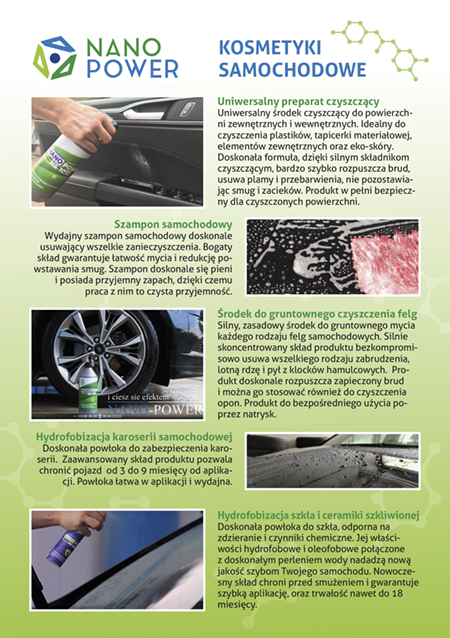 NANO POWER

KOSMETYKI SAMOCHODOWE

Uniwersalny preparat czyszczący
Uniwersalny środek czyszczący do powierzchni zewnętrznych i wewnętrznych. Idealny do czyszczenia plastików, tapicerki materiałowej, elementów zewnętrznych oraz eko-skóry. Doskonała formuła, dzięki silnym składnikom czyszczącym, bardzo szybko rozpuszcza brud, usuwa plamy i przebarwienia, nie pozostawiając smug i zacieków. Produkt w pełni bezpieczny dla czyszczonych powierzchni.

Szampon samochodowy
Wydajny szampon samochodowy doskonale usuwający wszelkie zanieczyszczenia. Bogaty skład gwarantuje łatwość mycia i redukcję powstawania smug. Szampon doskonale się pieni i posiada przyjemny zapach, dzięki czemu praca z nim to czysta przyjemność.

Środek do gruntownego czyszczenia felg
Silny, zasadowy środek do gruntownego mycia każdego rodzaju felg samochodowych. Silnie skoncentrowany skład produktu bezkompromisowo usuwa wszelkiego rodzaju zabrudzenia, lotną rdzę i pył z klocków hamulcowych. Produkt doskonale rozpuszcza zapieczony brud i można go stosować również do czyszczenia opon. Produkt do bezpośredniego użycia poprzez natrysk.

i ciesz się efektem NANO-POWER

Hydrofobizacja karoserii samochodowej
Doskonała powłoka do zabezpieczenia karoserii. Zaawansowany skład produktu pozwala chronić pojazd od 3 do 9 miesięcy od aplikacji. Powłoka łatwa w aplikacji i wydajna.

Hydrofobizacja szkła i ceramiki szkliwionej
Doskonała powłoka do szkła, odporna na zdzieranie i czynniki chemiczne. Jej właściwości hydrofobowe i oleofobowe połączone z doskonałym perleniem wody nadadzą nową jakość szybom Twojego samochodu. Nowoczesny skład chroni przed smużeniem i gwarantuje szybką aplikację, oraz trwałość nawet do 18 miesięcy.